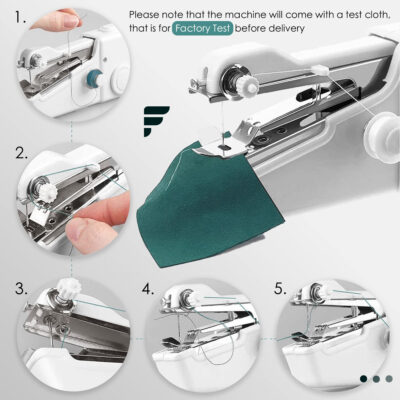 1.

Please note that the machine will come with a test cloth, that is for Factory Test before delivery

2.

3.

4.

5.